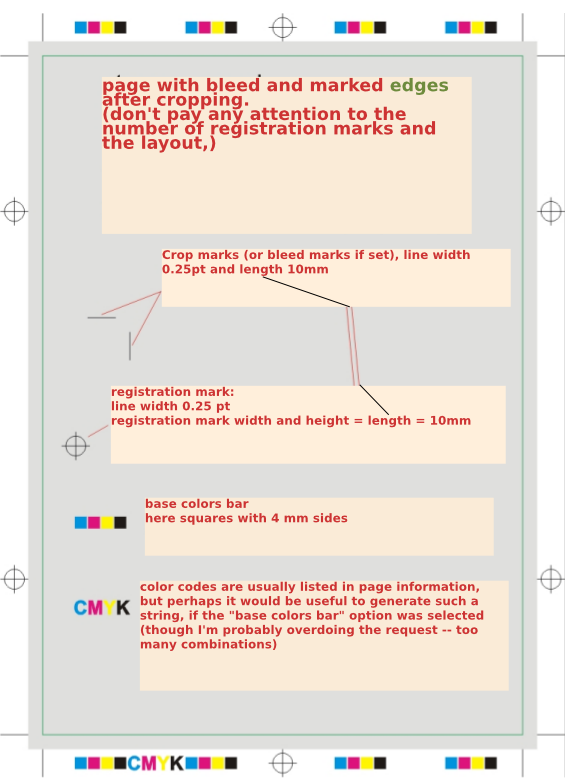 page with bleed and marked edges after cropping.
(don't pay any attention to the number of registration marks and the layout,)

Crop marks (or bleed marks if set), line width 0.25pt and length 10mm

registration mark:
line width 0.25 pt
registration mark width and height = length = 10mm

base colors bar
here squares with 4 mm sides

CMYK

color codes are usually listed in page information, but perhaps it would be useful to generate such a string, if the "base colors bar" option was selected (though I'm probably overdoing the request -- too many combinations)

CMYK