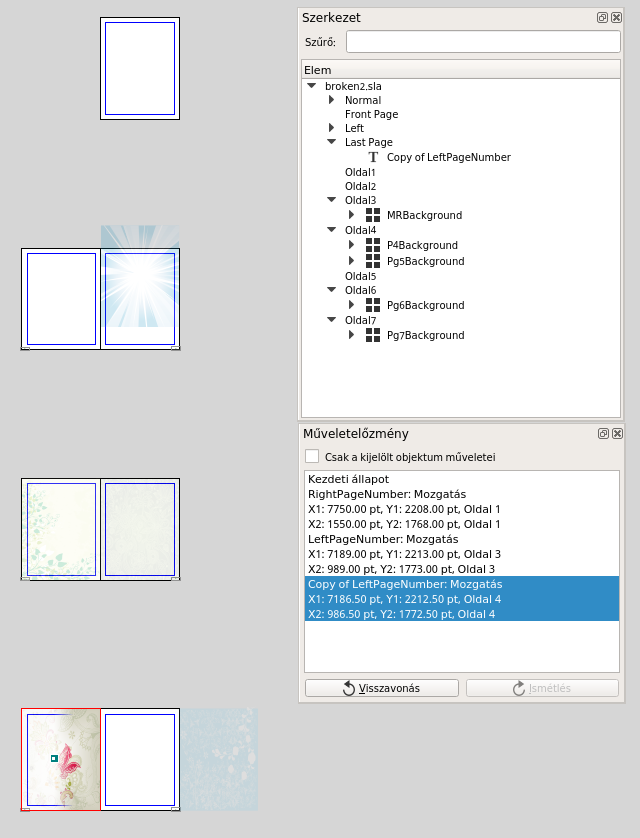 Szerkezet

Szűrő:

Elem

broken2.sla
Normal
Front Page
Left
Last Page
Copy of LeftPageNumber
Oldal1
Oldal2
Oldal3
MRBackground
Oldal4
P4Background
Pg5Background
Oldal5
Oldal6
Pg6Background
Oldal7
Pg7Background

Műveletelőzmény

Csak a kijelölt objektum műveletei

Kezdeti állapot
RightPageNumber: Mozgatás
X1: 7750.00 pt, Y1: 2208.00 pt, Oldal 1
X2: 1550.00 pt, Y2: 1768.00 pt, Oldal 1
LeftPageNumber: Mozgatás
X1: 7189.00 pt, Y1: 2213.00 pt, Oldal 3
X2: 989.00 pt, Y2: 1773.00 pt, Oldal 3
Copy of LeftPageNumber: Mozgatás
X1: 7186.50 pt, Y1: 2212.50 pt, Oldal 4
X2: 986.50 pt, Y2: 1772.50 pt, Oldal 4

Visszavonás
Ismétlés