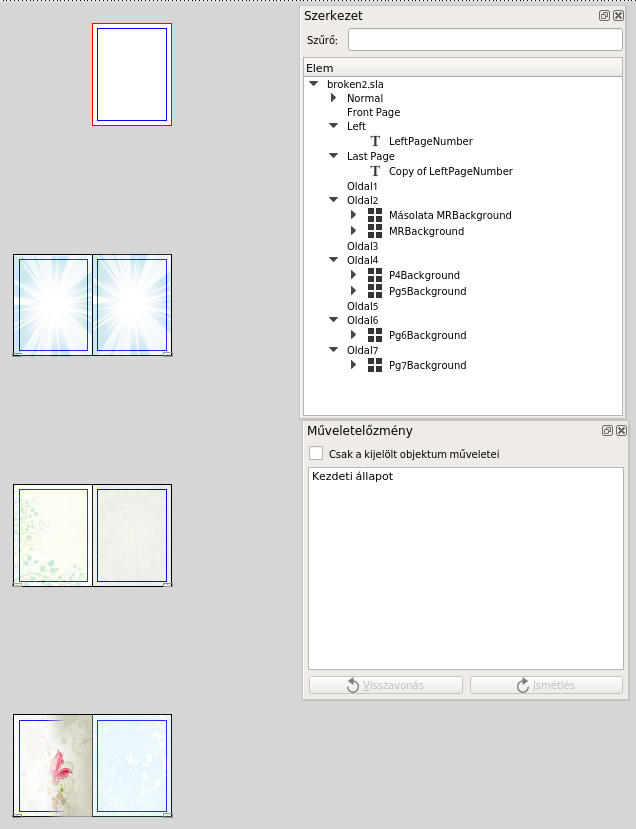 Szerkezet

Szűrő:

Elem

broken2.sla
Normal
Front Page
Left
LeftPageNumber
Last Page
Copy of LeftPageNumber
Oldal1
Oldal2
Másolata MRBackground
MRBackground
Oldal3
Oldal4
P4Background
Pg5Background
Oldal5
Oldal6
Pg6Background
Oldal7
Pg7Background

Műveletelőzmény

Csak a kijelölt objektum műveletei

Kezdeti állapot

Visszavonás
Ismétlés